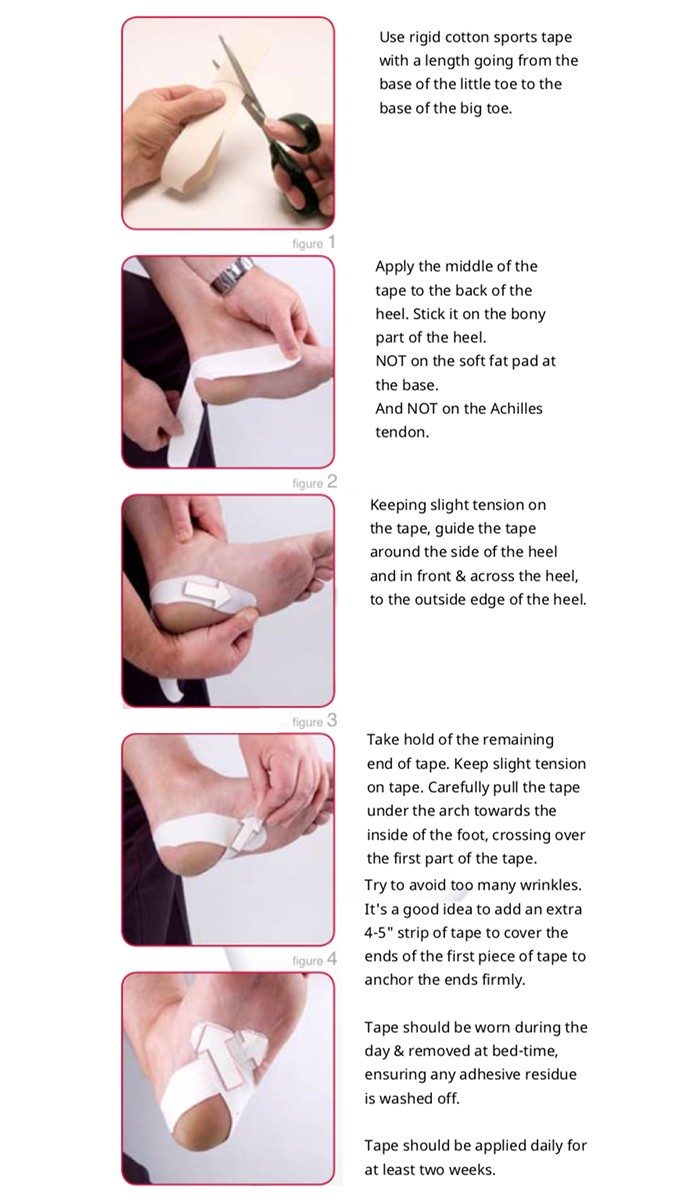 Use rigid cotton sports tape with a length going from the base of the little toe to the base of the big toe.

figure 1

Apply the middle of the tape to the back of the heel. Stick it on the bony part of the heel.
NOT on the soft fat pad at the base.
And NOT on the Achilles tendon.

figure 2

Keeping slight tension on the tape, guide the tape around the side of the heel and in front & across the heel, to the outside edge of the heel.

figure 3

Take hold of the remaining end of tape. Keep slight tension on tape. Carefully pull the tape under the arch towards the inside of the foot, crossing over the first part of the tape.
Try to avoid too many wrinkles. It's a good idea to add an extra 4-5" strip of tape to cover the ends of the first piece of tape to anchor the ends firmly.

figure 4

Tape should be worn during the day & removed at bed-time, ensuring any adhesive residue is washed off.

Tape should be applied daily for at least two weeks.